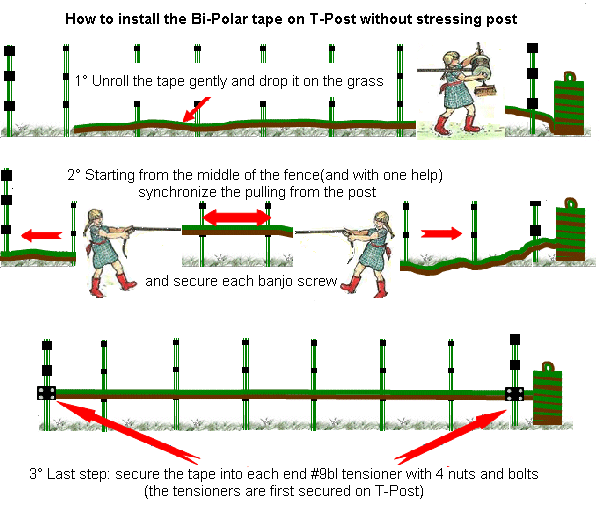 How to install the Bi-Polar tape on T-Post without stressing post

1° Unroll the tape gently and drop it on the grass

2° Starting from the middle of the fence(and with one help) synchronize the pulling from the post

and secure each banjo screw

3° Last step: secure the tape into each end #9bl tensioner with 4 nuts and bolts (the tensioners are first secured on T-Post)